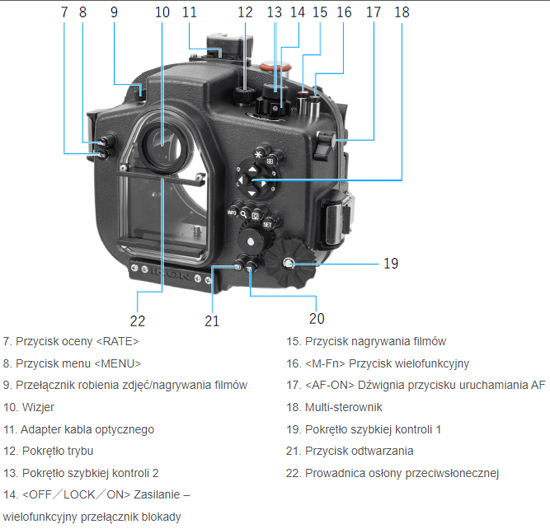 7 8 9 10 11 12 13 14 15 16 17 18

INFO SET

IKON

19

22 21 20

7. Przycisk oceny <RATE>

8. Przycisk menu <MENU>

9. Przełącznik robienia zdjęć/nagrywania filmów

10. Wizjer

11. Adapter kabla optycznego

12. Pokrętło trybu

13. Pokrętło szybkiej kontroli 2

14. <OFF／LOCK／ON> Zasilanie – wielofunkcyjny przełącznik blokady

15. Przycisk nagrywania filmów

16. <M-Fn> Przycisk wielofunkcyjny

17. <AF-ON> Dźwignia przycisku uruchamiania AF

18. Multi-sterownik

19. Pokrętło szybkiej kontroli 1

21. Przycisk odtwarzania

22. Prowadnica osłony przeciwsłonecznej